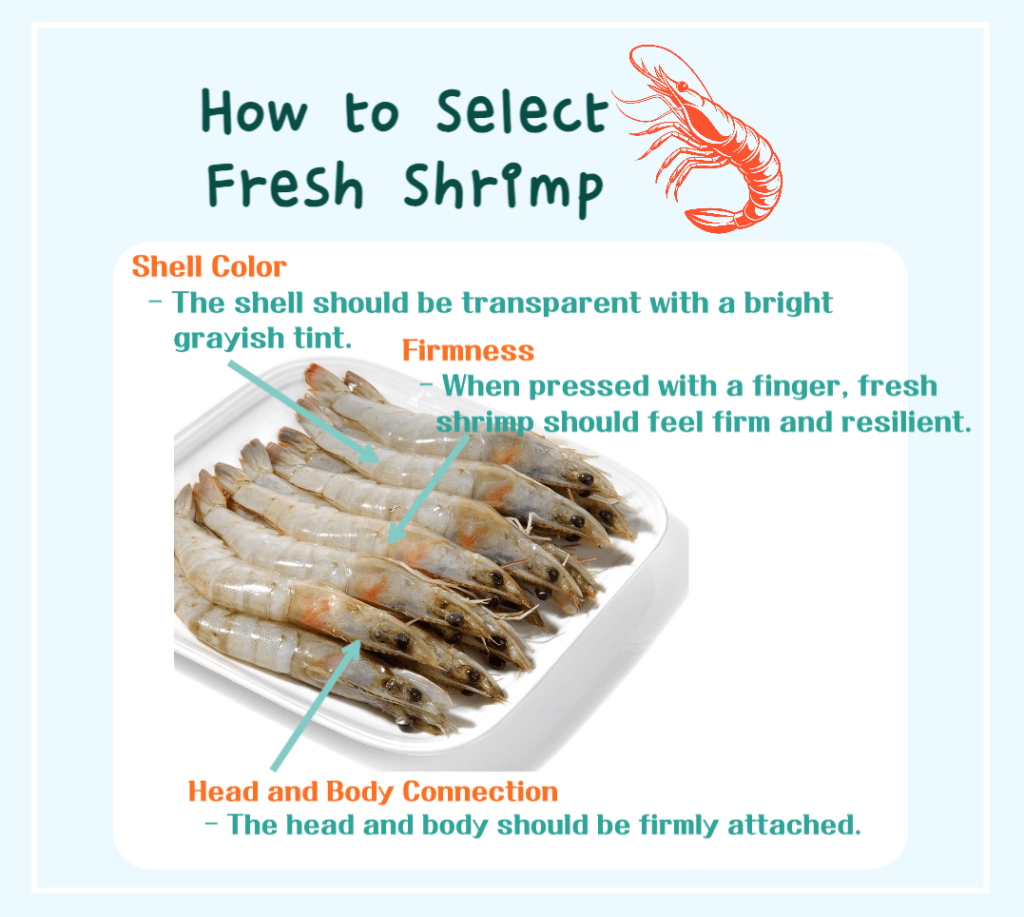 How to Select Fresh Shrimp

Shell Color
- The shell should be transparent with a bright grayish tint.

Firmness
- When pressed with a finger, fresh shrimp should feel firm and resilient.

Head and Body Connection
- The head and body should be firmly attached.